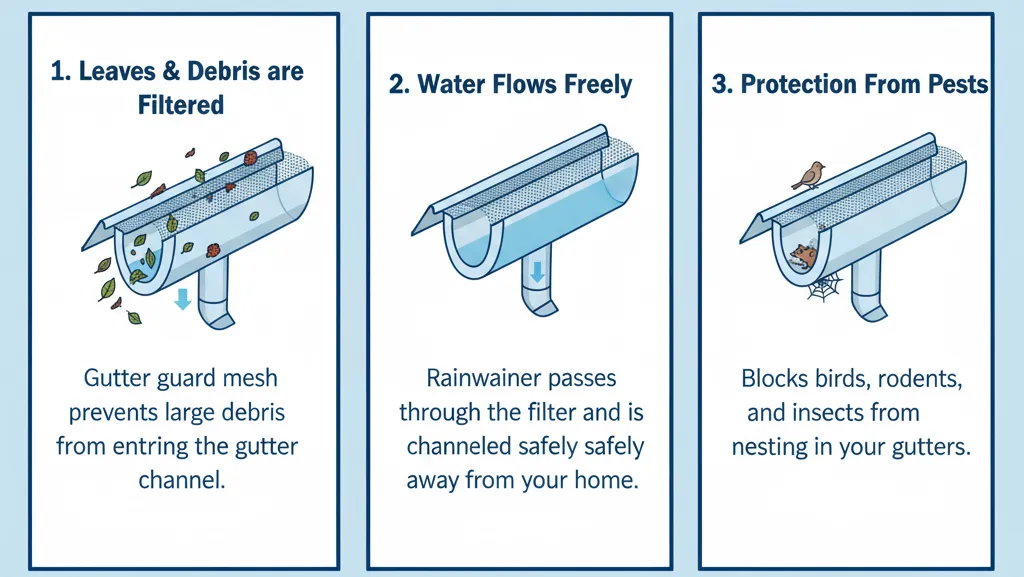 1. Leaves & Debris are Filtered

Gutter guard mesh prevents large debris from entring the gutter channel.

2. Water Flows Freely

Rainwainer passes through the filter and is channeled safely safely away from your home.

3. Protection From Pests

Blocks birds, rodents, and insects from nesting in your gutters.